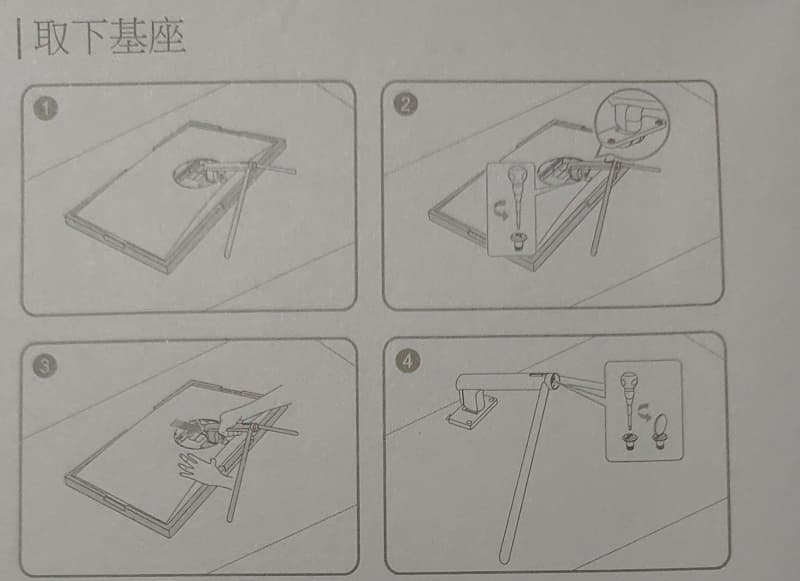 取下基座

1

2

3

4